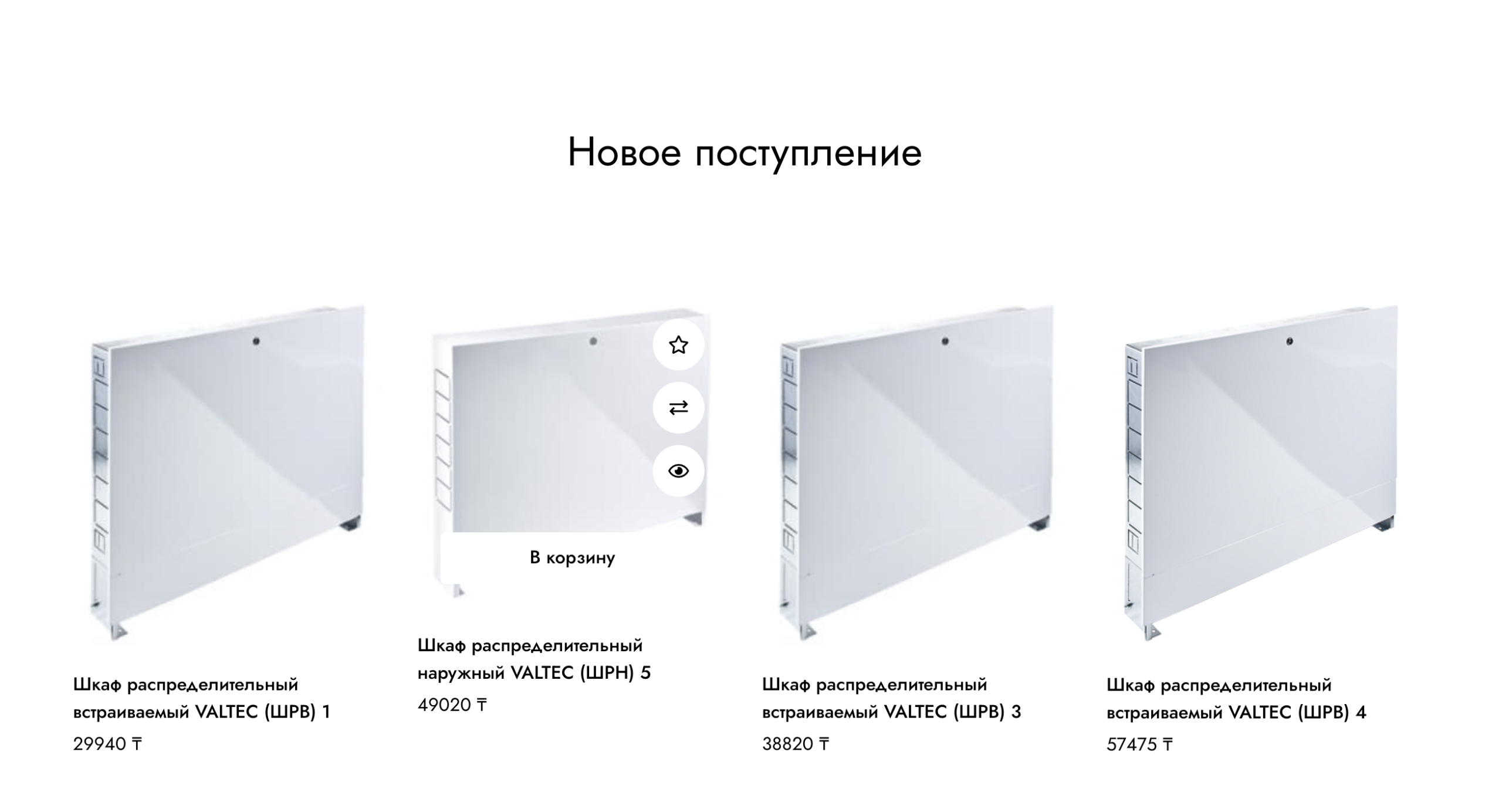 Новое поступление

Шкаф распределительный встраиваемый VALTEC (ШРВ) 1

29940 ₸

В корзину

Шкаф распределительный наружный VALTEC (ШРН) 5

49020 ₸

Шкаф распределительный встраиваемый VALTEC (ШРВ) 3

38820 ₸

Шкаф распределительный встраиваемый VALTEC (ШРВ) 4

57475 ₸